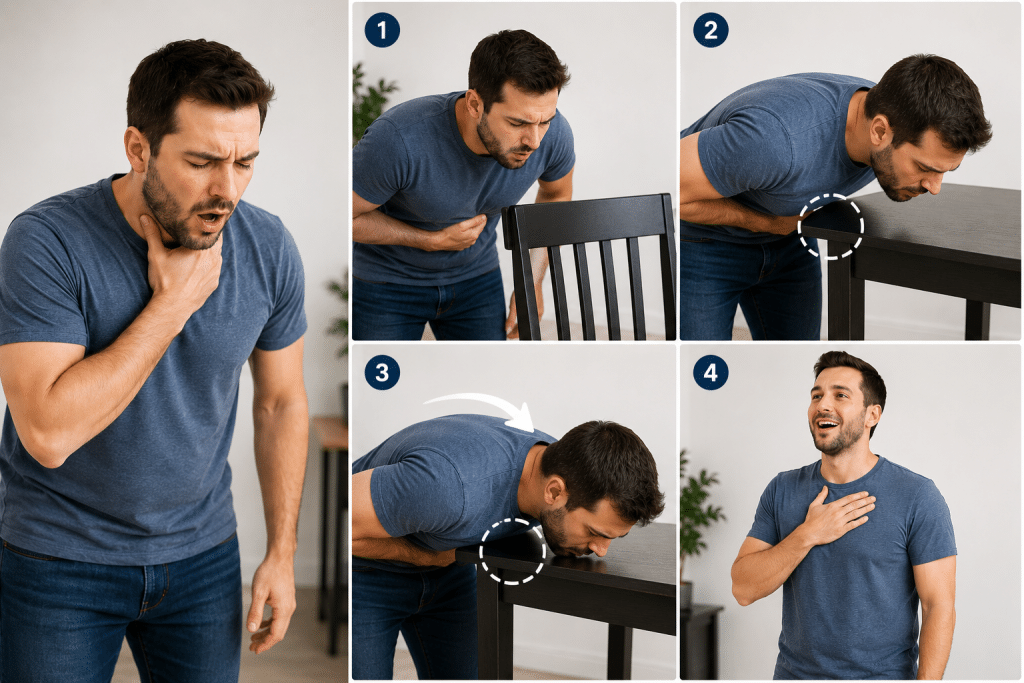 1

2

3

4